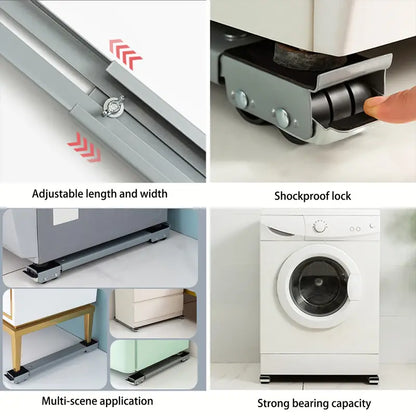 Adjustable length and width

Shockproof lock

Multi-scene application

Strong bearing capacity